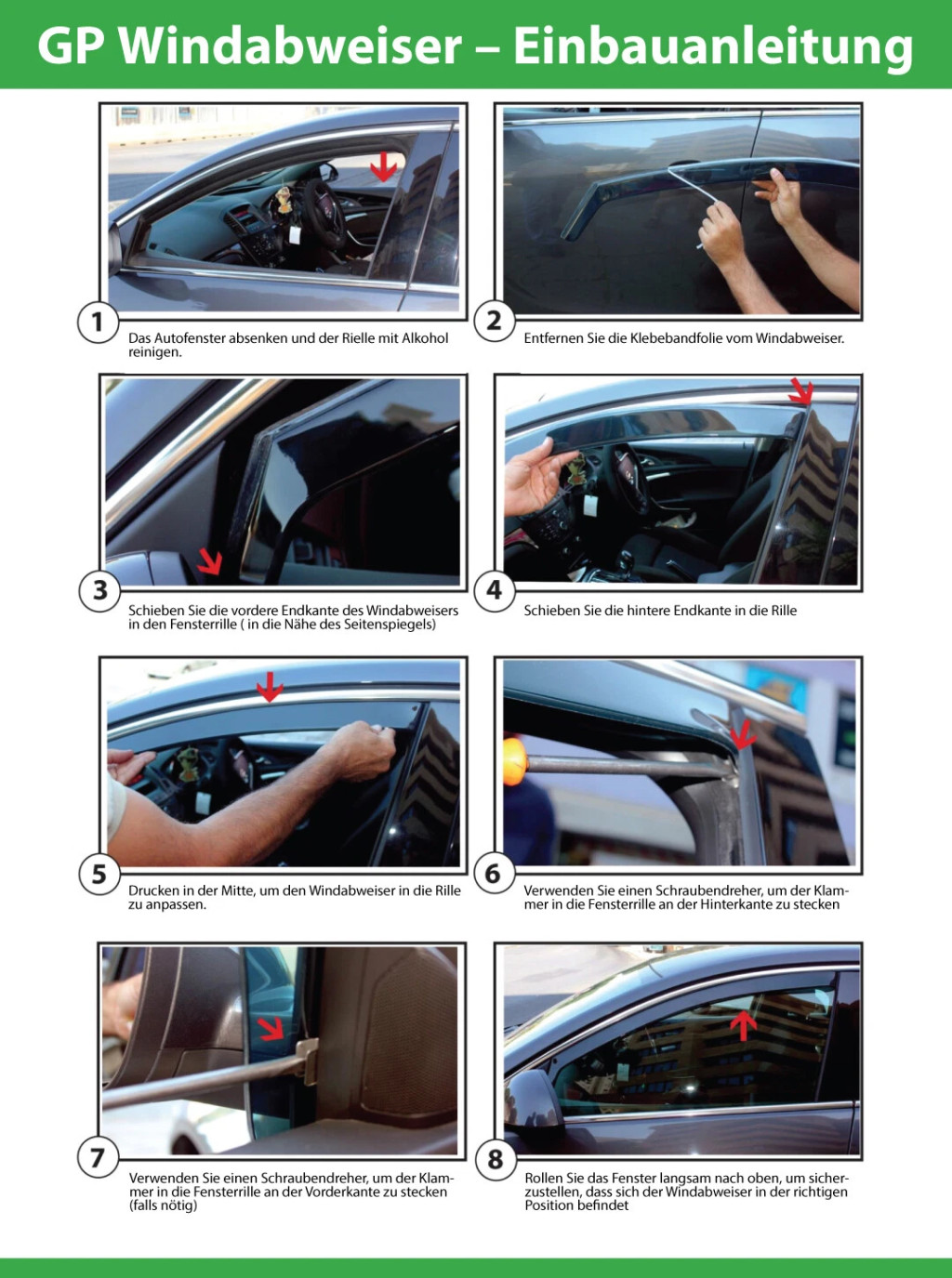 GP Windabweiser – Einbauanleitung

1
Das Autofenster absenken und der Rielle mit Alkohol reinigen.

2
Entfernen Sie die Klebebandfolie vom Windabweiser.

3
Schieben Sie die vordere Endkante des Windabweisers in den Fensterrille ( in die Nähe des Seitenspiegels)

4
Schieben Sie die hintere Endkante in die Rille

5
Drucken in der Mitte, um den Windabweiser in die Rille zu anpassen.

6
Verwenden Sie einen Schraubendreher, um der Klammer in die Fensterrille an der Hinterkante zu stecken

7
Verwenden Sie einen Schraubendreher, um der Klammer in die Fensterrille an der Vorderkante zu stecken (falls nötig)

8
Rollen Sie das Fenster langsam nach oben, um sicherzustellen, dass sich der Windabweiser in der richtigen Position befindet